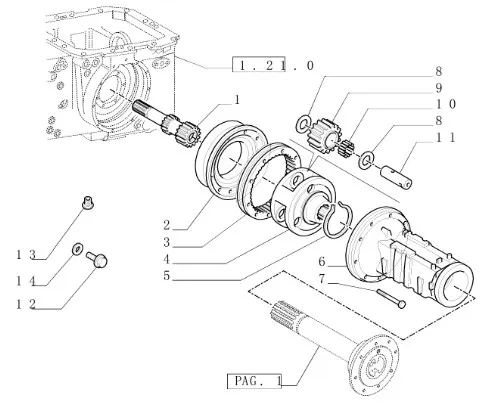 1.21.0
8
9
10
8
11
1
2
3
4
5
6
7
13
14
12
PAG. 1