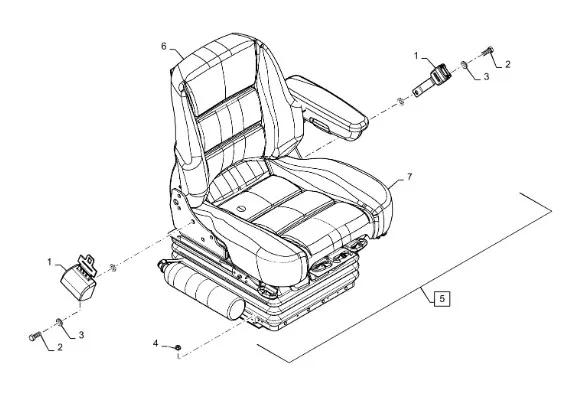 6
1
2
3
7
1
5
3
2
4